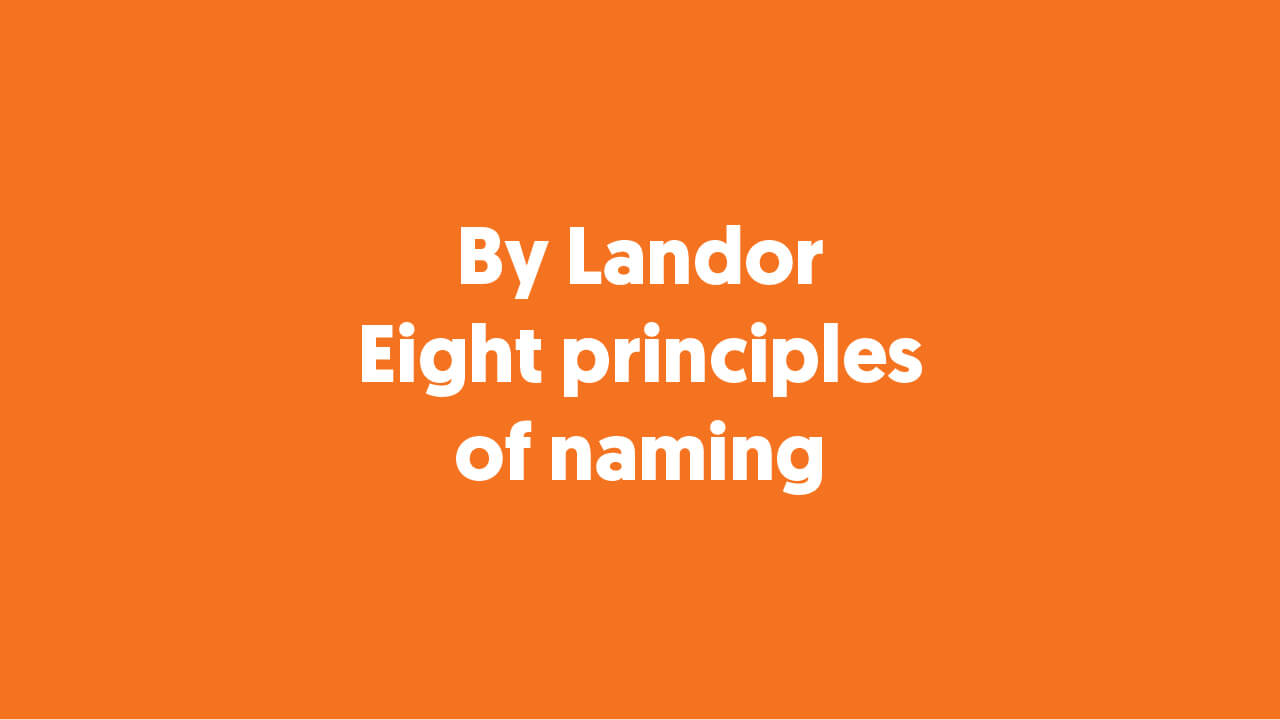 By Landor
Eight principles of naming