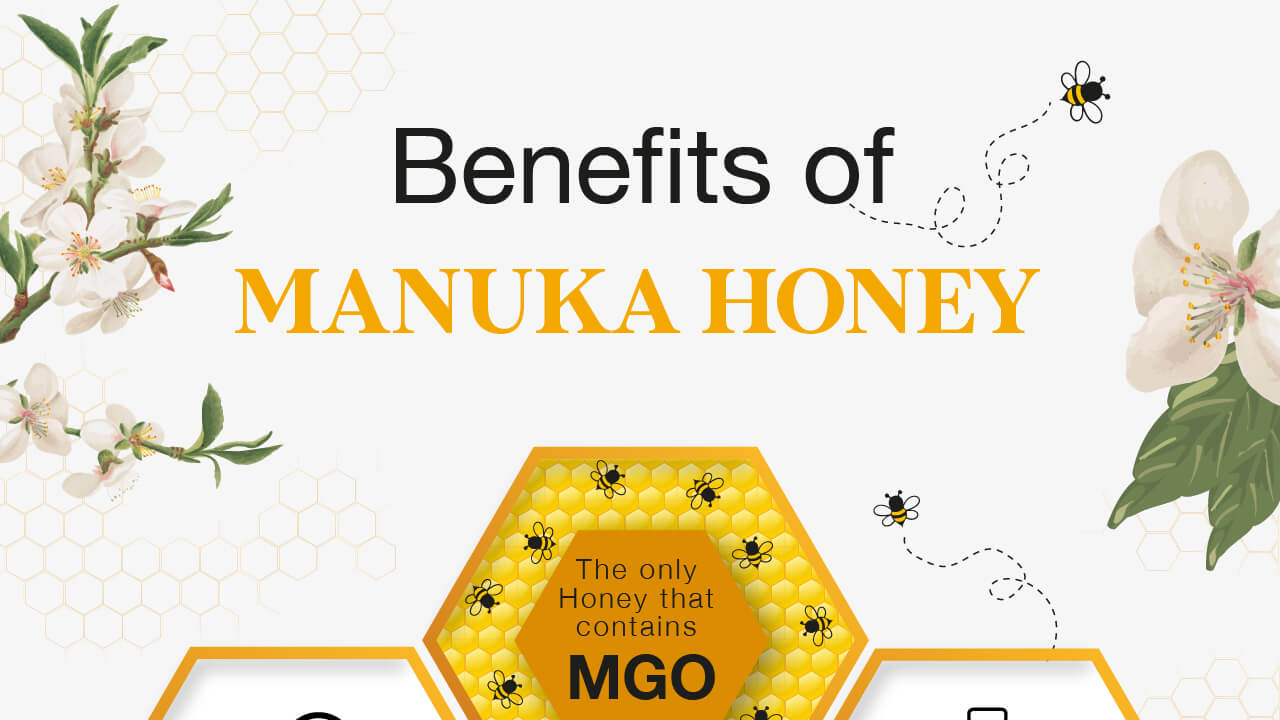 Benefits of
MANUKA HONEY

The only Honey that contains
MGO