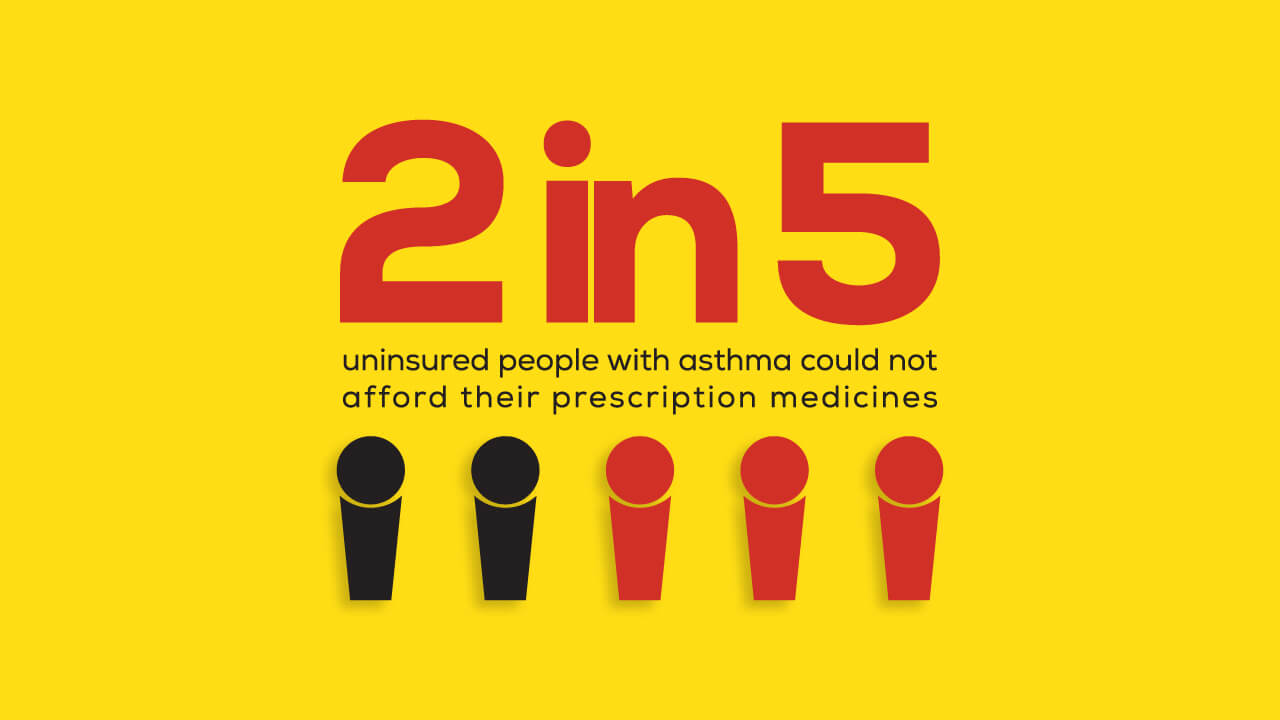 2 in 5

uninsured people with asthma could not afford their prescription medicines