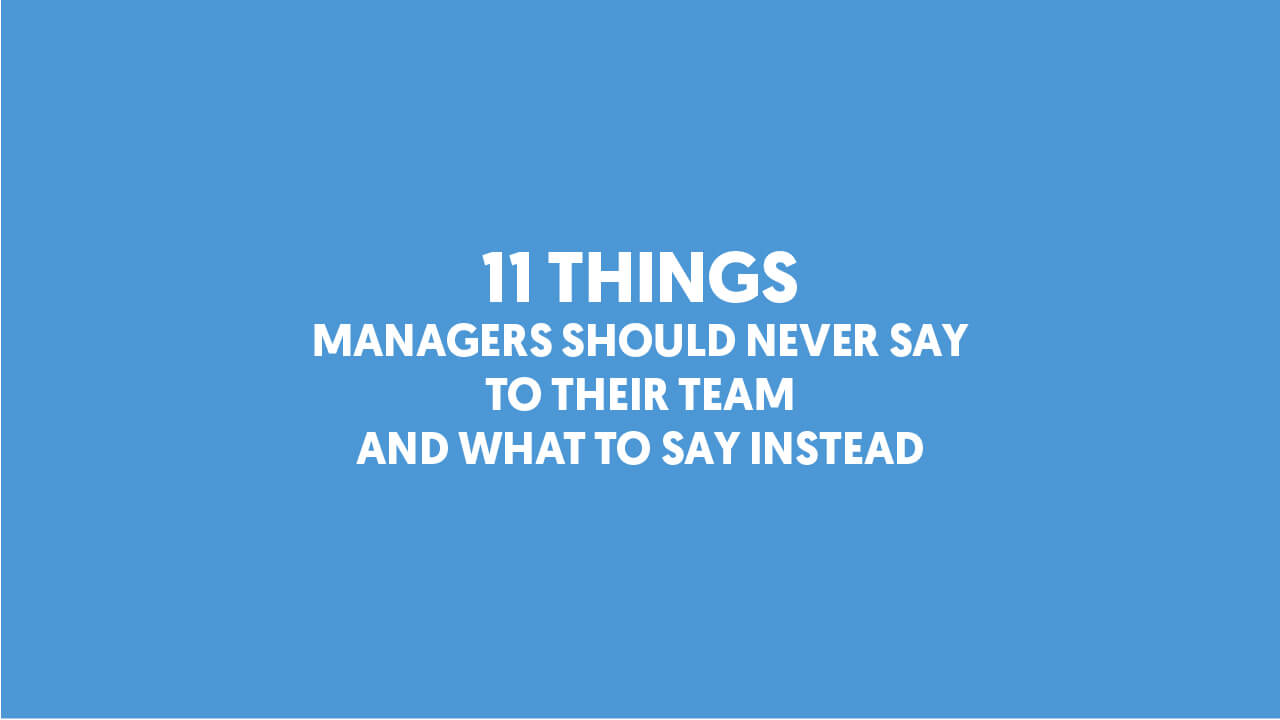 11 THINGS
MANAGERS SHOULD NEVER SAY
TO THEIR TEAM
AND WHAT TO SAY INSTEAD